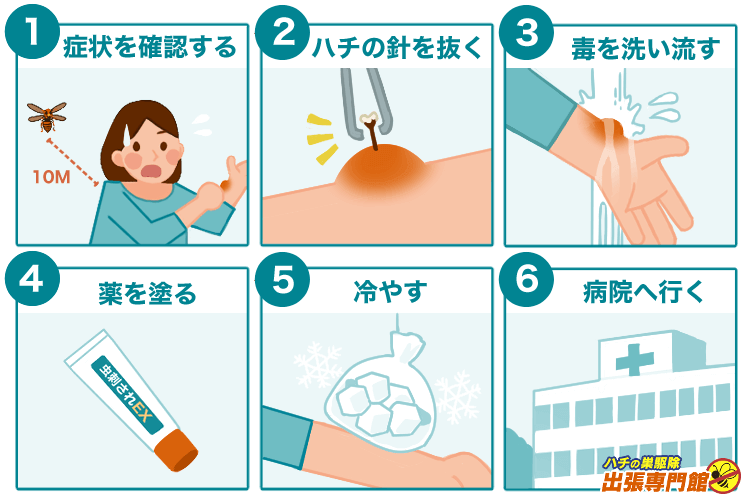 1 症状を確認する

10M

2 ハチの針を抜く

3 毒を洗い流す

4 薬を塗る

虫刺されEX

5 冷やす

6 病院へ行く

ハチの巣駆除
出張専門館